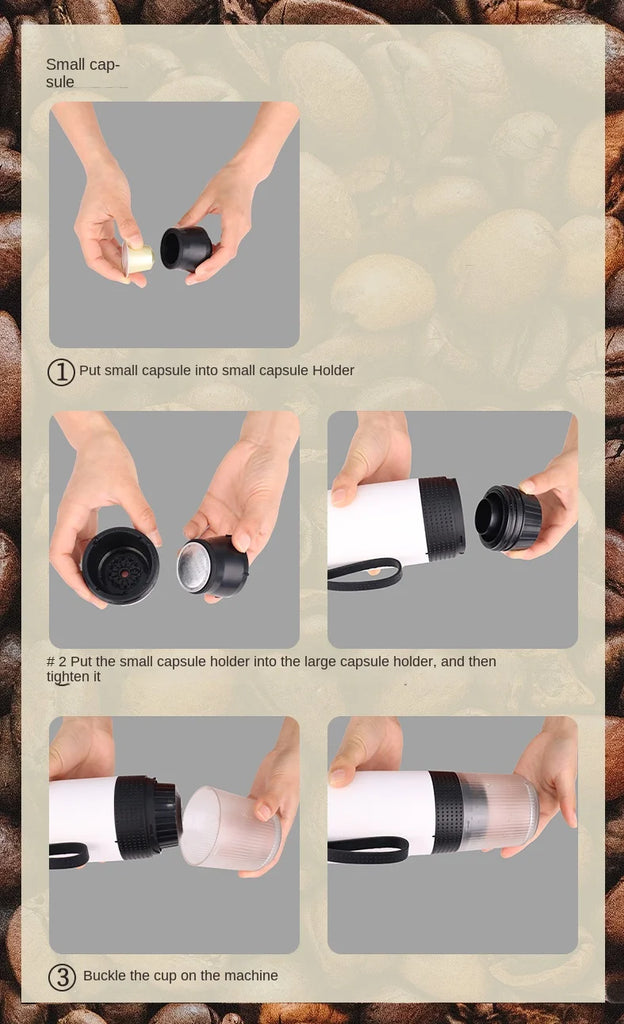 Small capsule

① Put small capsule into small capsule Holder

# 2 Put the small capsule holder into the large capsule holder, and then tighten it

③ Buckle the cup on the machine