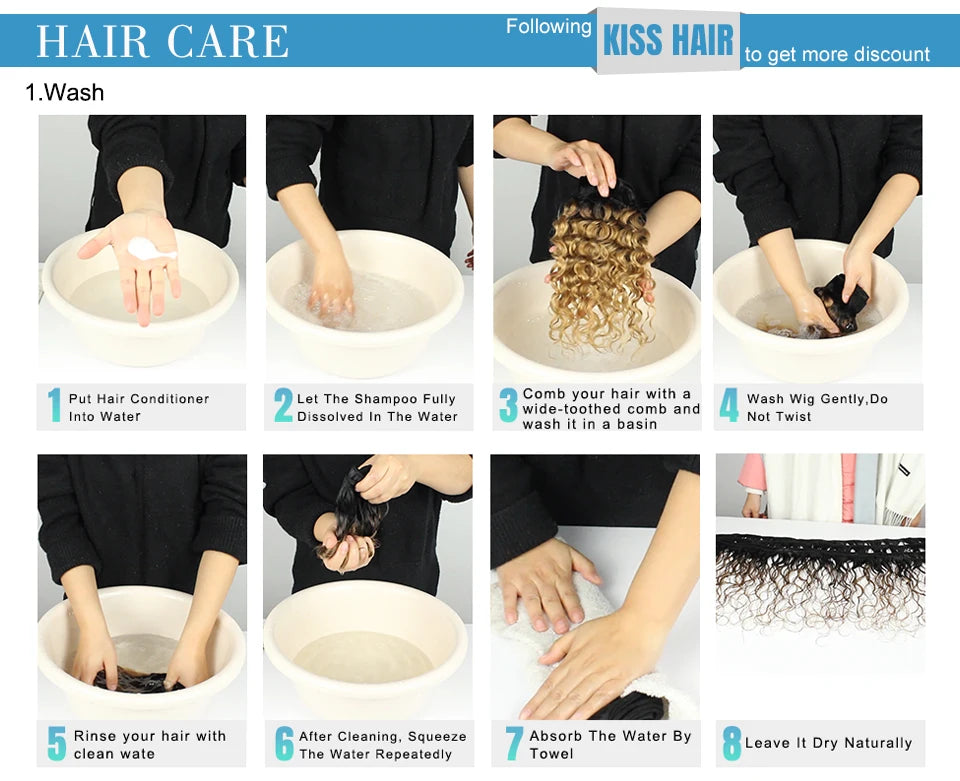 HAIR CARE

Following KISS HAIR to get more discount

1.Wash

1 Put Hair Conditioner Into Water

2 Let The Shampoo Fully Dissolved In The Water

3 Comb your hair with a wide-toothed comb and wash it in a basin

4 Wash Wig Gently,Do Not Twist

5 Rinse your hair with clean wate

6 After Cleaning, Squeeze The Water Repeatedly

7 Absorb The Water By Towel

8 Leave It Dry Naturally